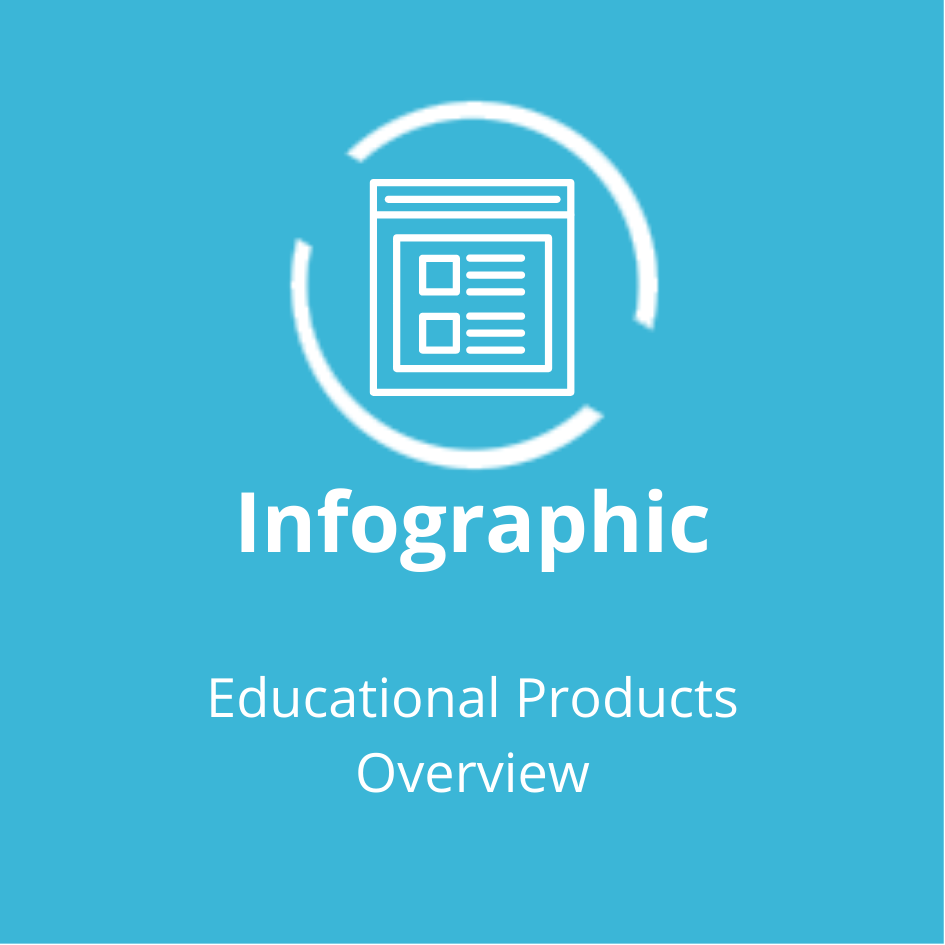 Infographic

Educational Products Overview