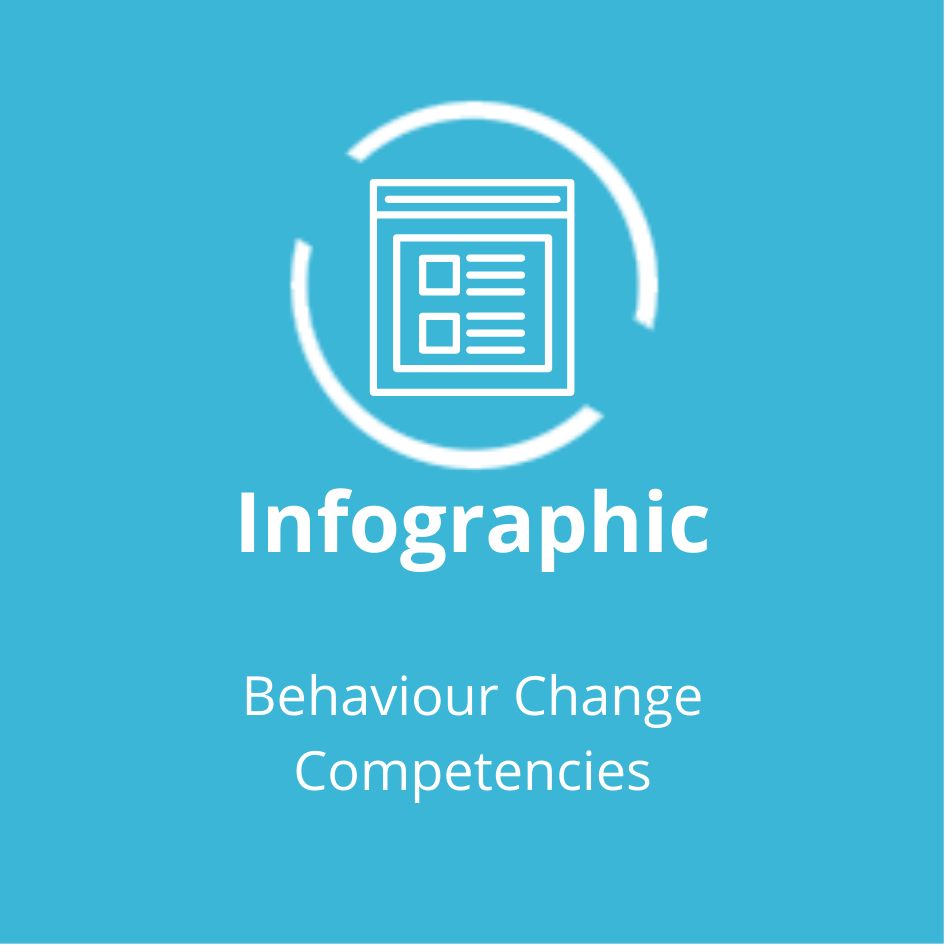 Infographic

Behaviour Change Competencies